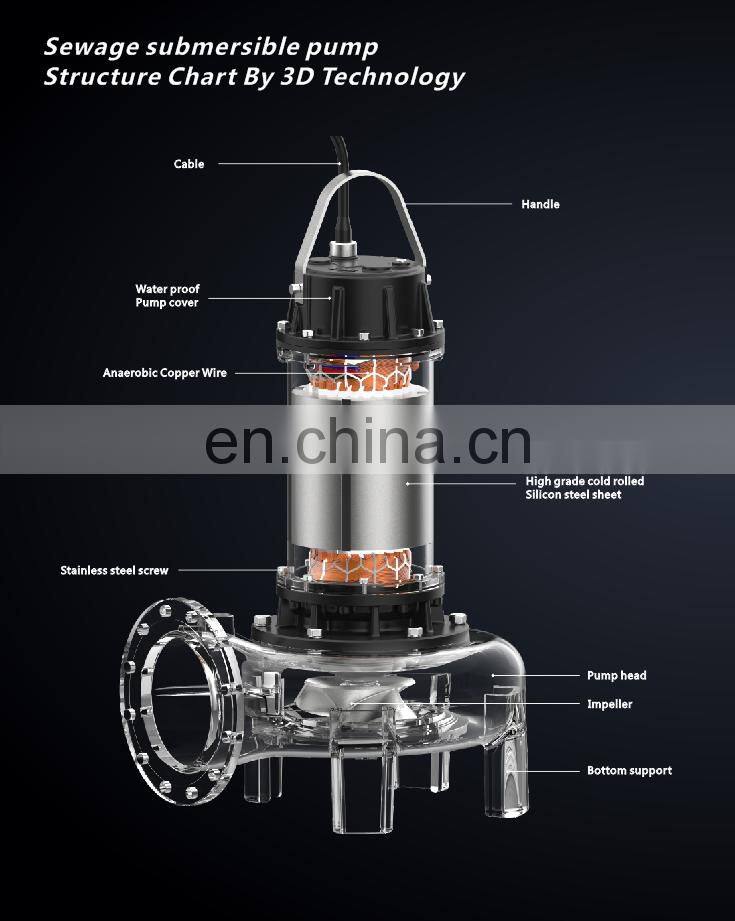 Sewage submersible pump
Structure Chart By 3D Technology

Cable

Handle

Water proof
Pump cover

Anaerobic Copper Wire

en.china.cn

High grade cold rolled
Silicon steel sheet

Stainless steel screw

Pump head

Impeller

Bottom support