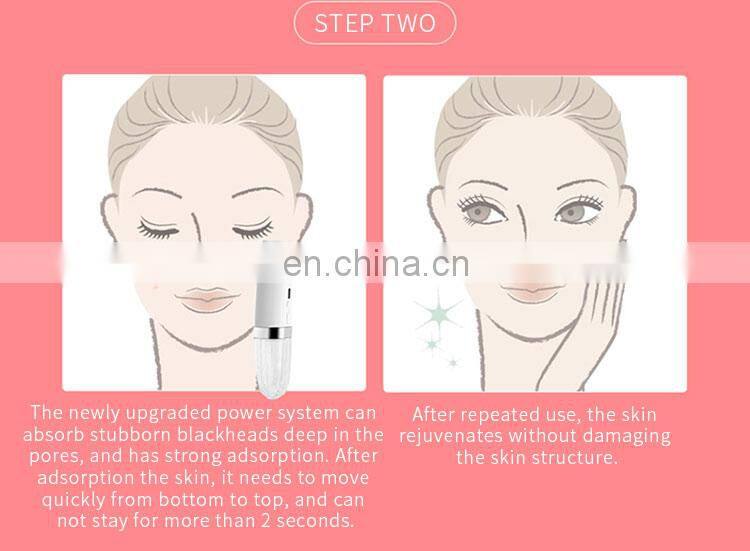 STEP TWO

en.china.cn

The newly upgraded power system can absorb stubborn blackheads deep in the pores, and has strong adsorption. After adsorption the skin, it needs to move quickly from bottom to top, and can not stay for more than 2 seconds.

After repeated use, the skin rejuvenates without damaging the skin structure.