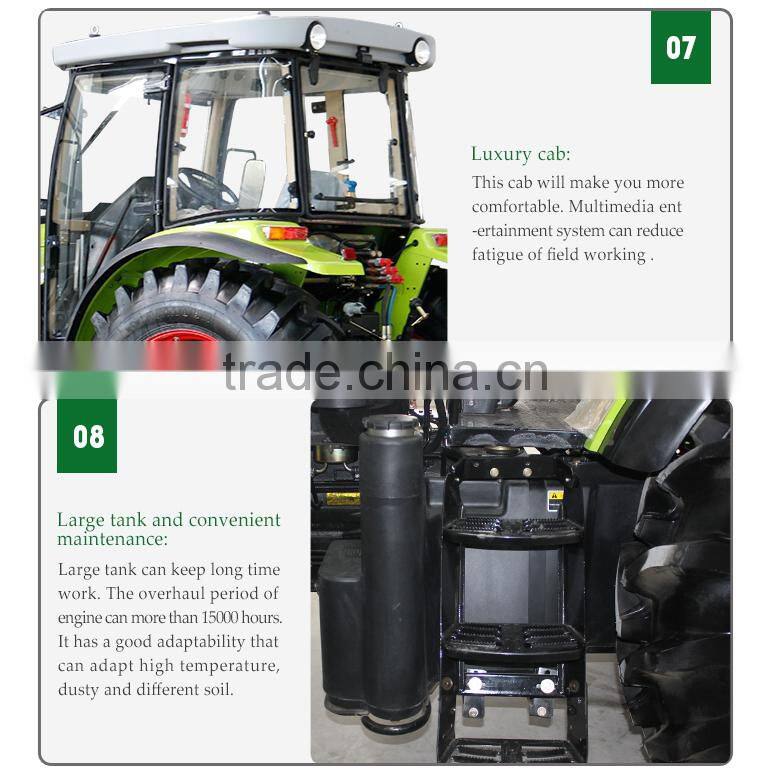 07

Luxury cab:

This cab will make you more comfortable. Multimedia ent -ertainment system can reduce fatigue of field working .

trade.china.cn

08

Large tank and convenient maintenance:

Large tank can keep long time work. The overhaul period of engine can more than 15000 hours. It has a good adaptability that can adapt high temperature, dusty and different soil.