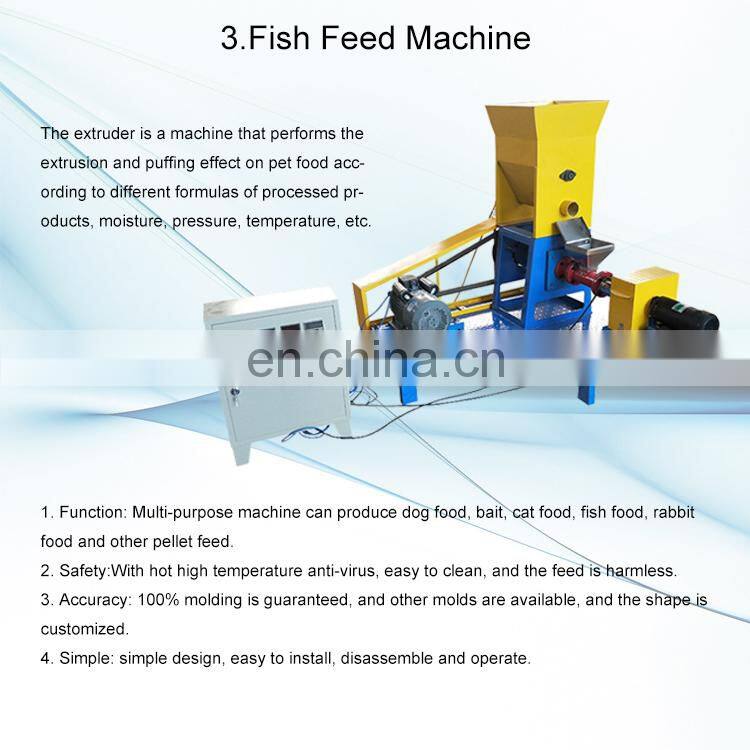 3.Fish Feed Machine

The extruder is a machine that performs the extrusion and puffing effect on pet food according to different formulas of processed products, moisture, pressure, temperature, etc.

en.china.cn

1. Function: Multi-purpose machine can produce dog food, bait, cat food, fish food, rabbit food and other pellet feed.
2. Safety:With hot high temperature anti-virus, easy to clean, and the feed is harmless.
3. Accuracy: 100% molding is guaranteed, and other molds are available, and the shape is customized.
4. Simple: simple design, easy to install, disassemble and operate.