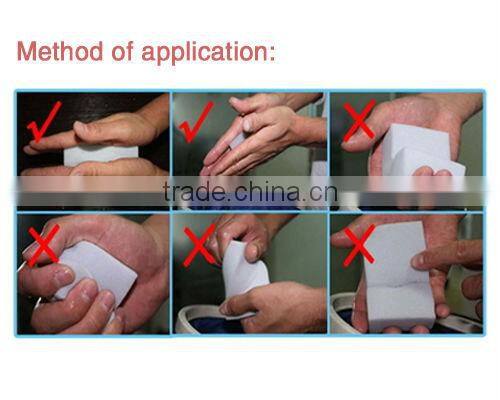 Method of application:

trade.china.cn