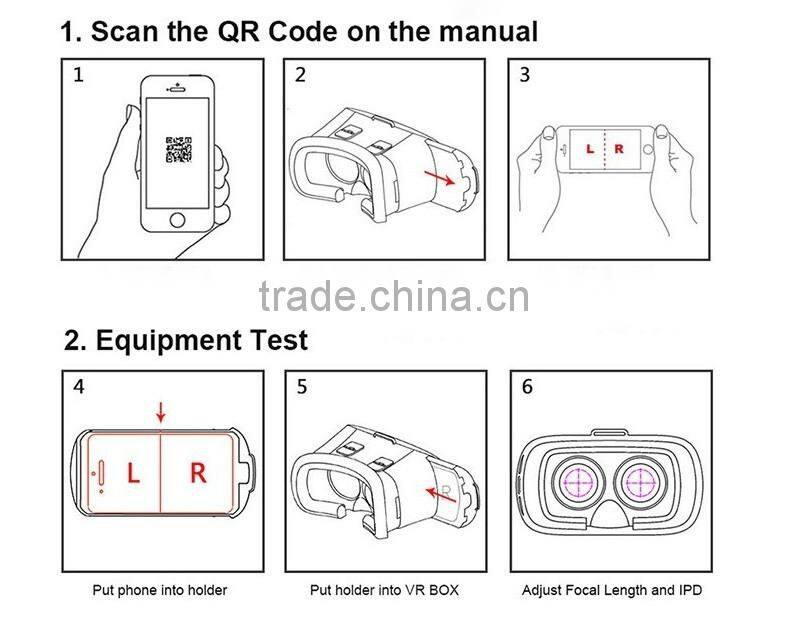 1. Scan the QR Code on the manual

1

2

3

L R

trade.china.cn

2. Equipment Test

4

L R

5

R

6

Put phone into holder

Put holder into VR BOX

Adjust Focal Length and IPD