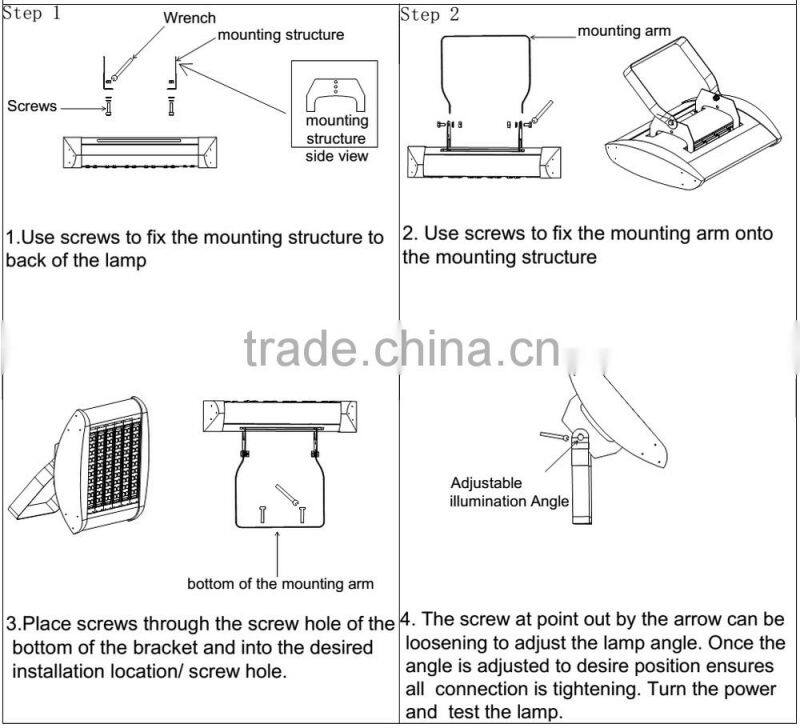 Step 1

Wrench

mounting structure

Screws

mounting structure side view

1.Use screws to fix the mounting structure to back of the lamp

Step 2

mounting arm

2. Use screws to fix the mounting arm onto the mounting structure

trade.china.cn

bottom of the mounting arm

3.Place screws through the screw hole of the bottom of the bracket and into the desired installation location/ screw hole.

Adjustable illumination Angle

4. The screw at point out by the arrow can be loosening to adjust the lamp angle. Once the angle is adjusted to desire position ensures all connection is tightening. Turn the power and test the lamp.