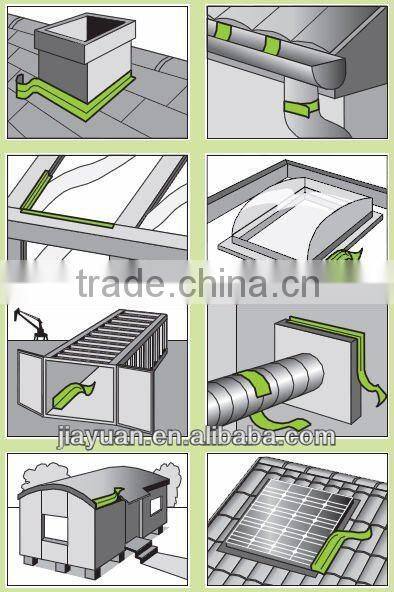 trade.china.cn

jiayuan.en.alibaba.com