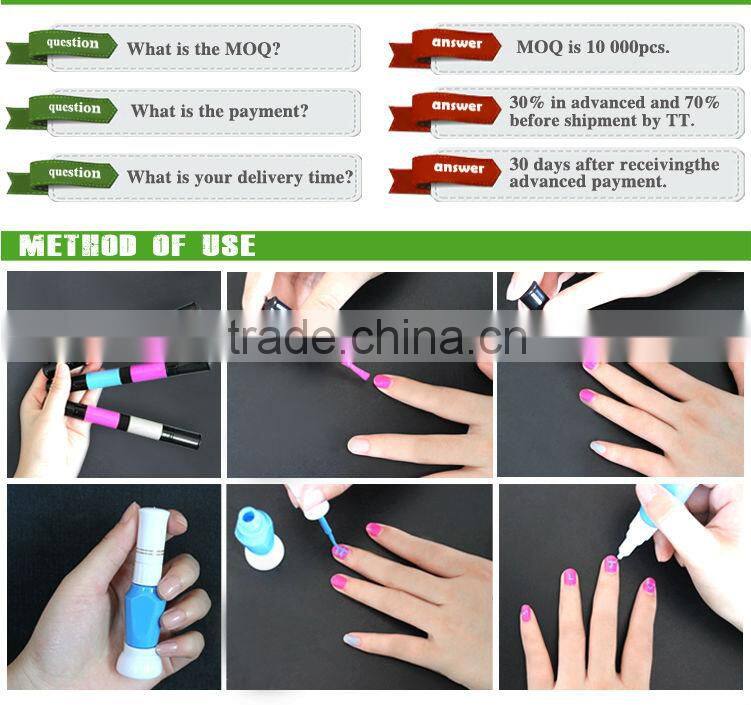 question What is the MOQ?

answer MOQ is 10 000pcs.

question What is the payment?

answer 30% in advanced and 70% before shipment by TT.

question What is your delivery time?

answer 30 days after receivingthe advanced payment.

METHOD OF USE

trade.china.cn