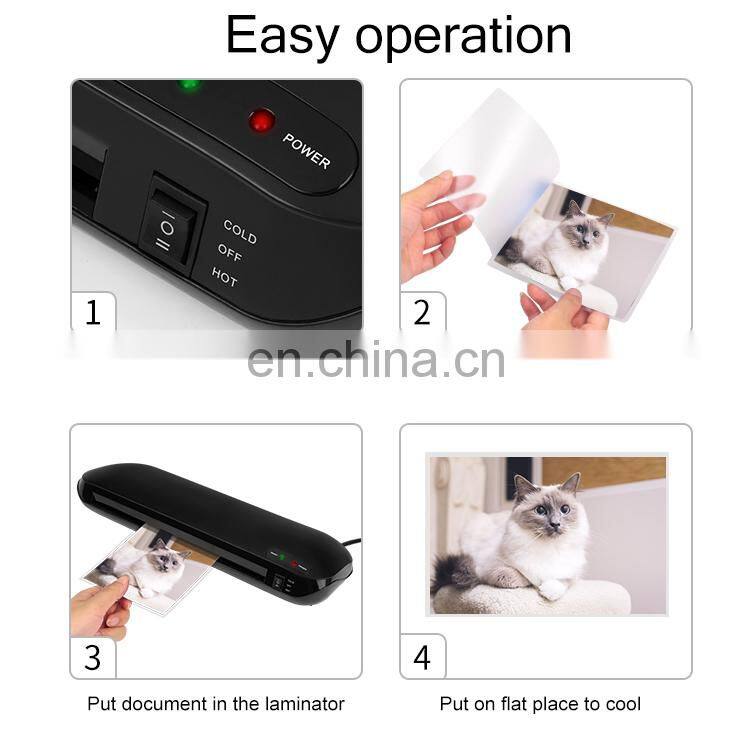 Easy operation

POWER

COLD
OFF
HOT

1

2

en.china.cn

3

4

Put document in the laminator

Put on flat place to cool