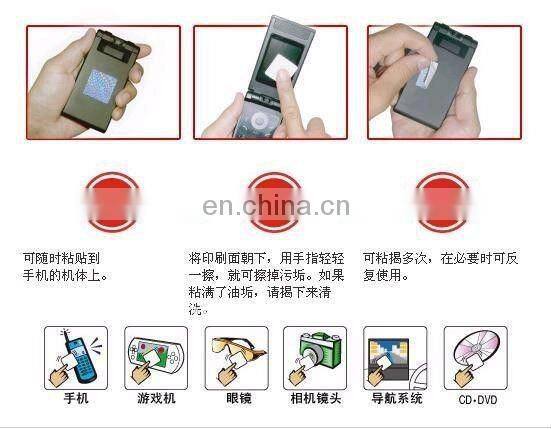 en.china.cn

可随时粘贴到手机的机体上。

将印刷面朝下，用手指轻轻一擦，就可擦掉污垢。如果粘满了油垢，请揭下来清洗。

可粘揭多次，在必要时可反复使用。

手机

游戏机

眼镜

相机镜头

导航系统

CD·DVD