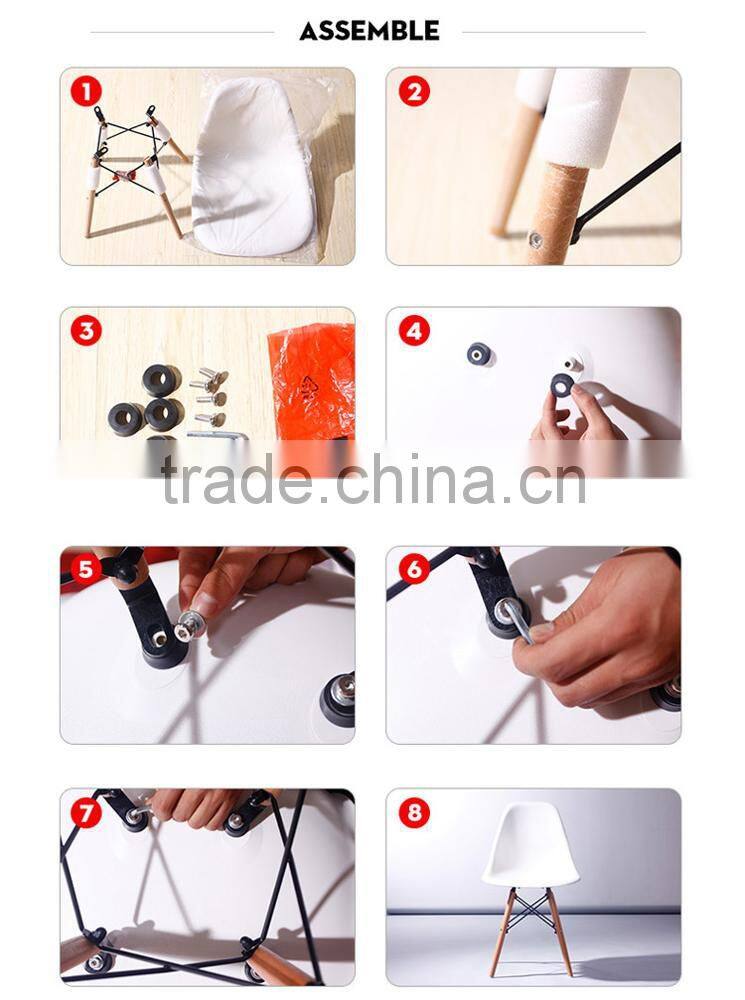 ASSEMBLE

1

2

3

4

trade.china.cn

5

6

7

8