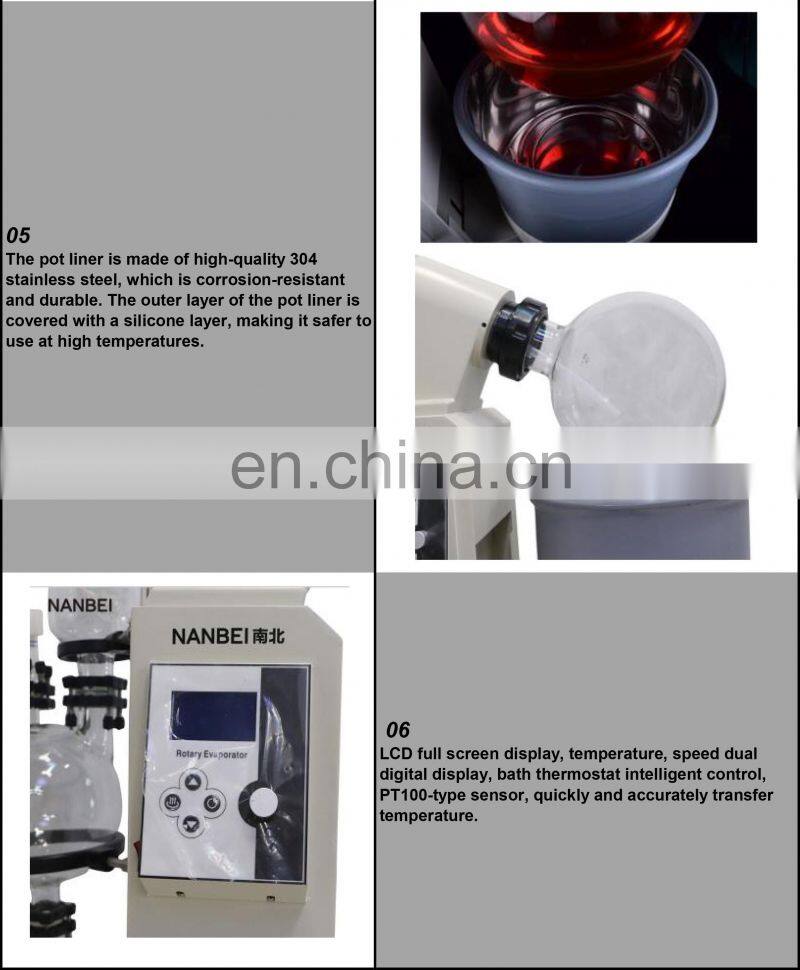 05
The pot liner is made of high-quality 304 stainless steel, which is corrosion-resistant and durable. The outer layer of the pot liner is covered with a silicone layer, making it safer to use at high temperatures.

en.china.cn

NANBEI

NANBEI 南北

Rotary Evaporator

06
LCD full screen display, temperature, speed dual digital display, bath thermostat intelligent control, PT100-type sensor, quickly and accurately transfer temperature.