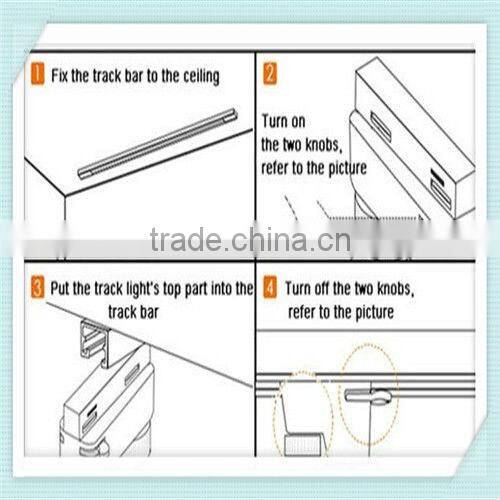 1 Fix the track bar to the ceiling

2

Turn on the two knobs, refer to the picture

trade.china.cn

3 Put the track light's top part into the track bar

4 Turn off the two knobs, refer to the picture