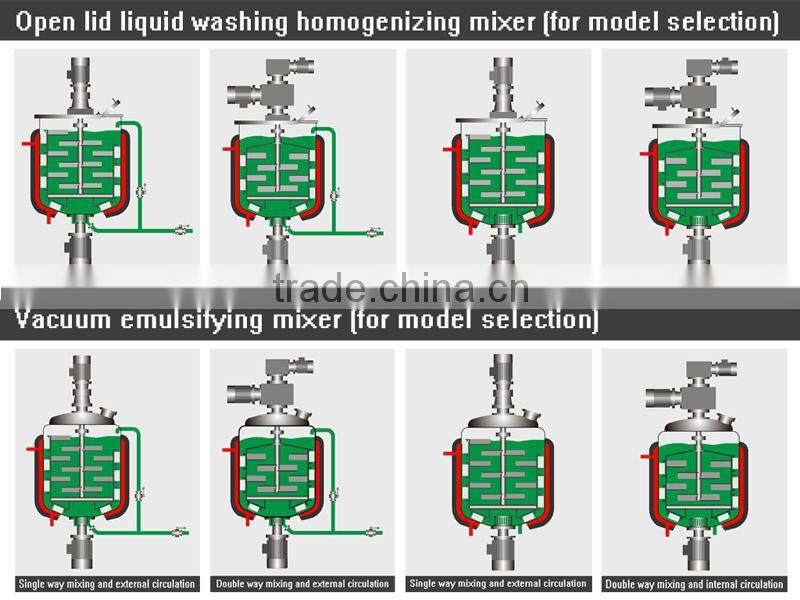 Open lid liquid washing homogenizing mixer (for model selection)

trade.china.cn

Vacuum emulsifying mixer (for model selection)

Single way mixing and external circulation

Double way mixing and external circulation

Single way mixing and external circulation

Double way mixing and internal circulation