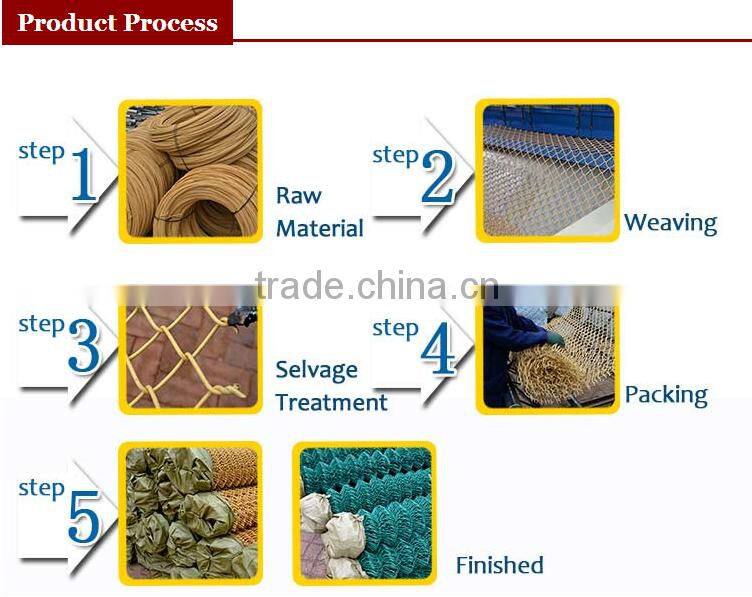 Product Process

step 1 Raw Material

step 2 Weaving

trade.china.cn

step 3 Selvage Treatment

step 4 Packing

step 5

Finished