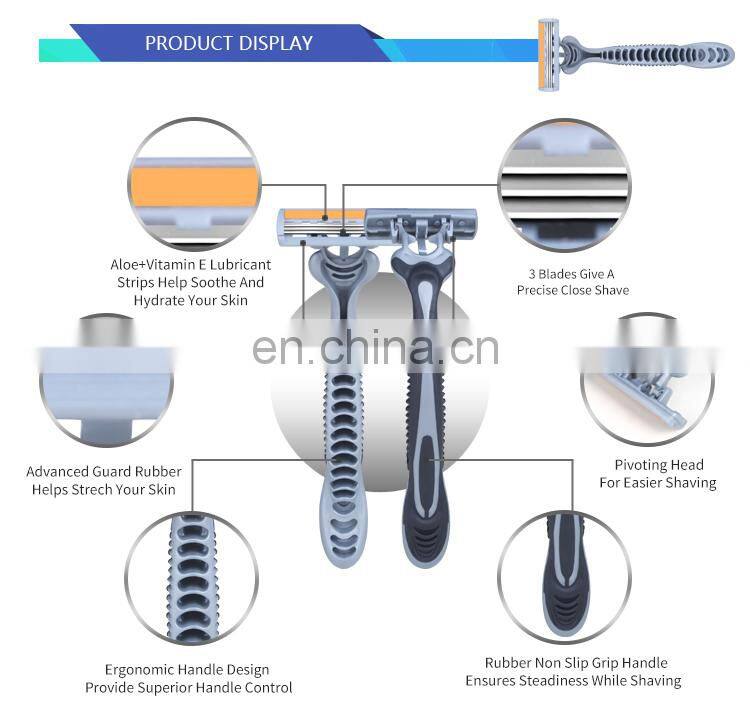 PRODUCT DISPLAY

Aloe+Vitamin E Lubricant Strips Help Soothe And Hydrate Your Skin

3 Blades Give A Precise Close Shave

en.china.cn

Advanced Guard Rubber Helps Strech Your Skin

Pivoting Head For Easier Shaving

Ergonomic Handle Design Provide Superior Handle Control

Rubber Non Slip Grip Handle Ensures Steadiness While Shaving