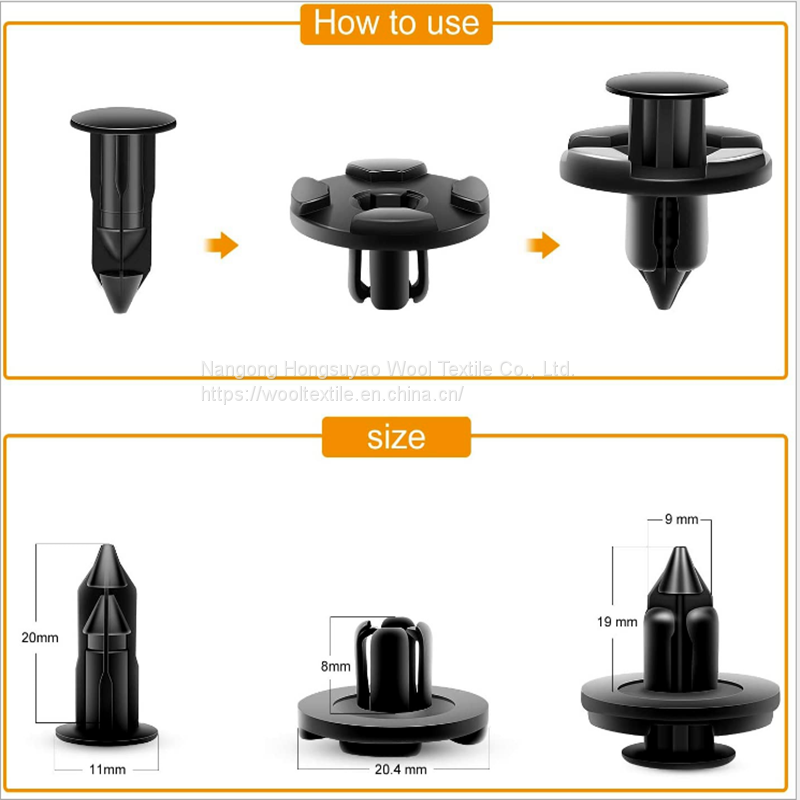 How to use

Nangong Hongsuyao Wool Textile Co., Ltd.
https://wooltextile.en.china.cn/

size

20mm
11mm
8mm
20.4 mm
9 mm
19 mm