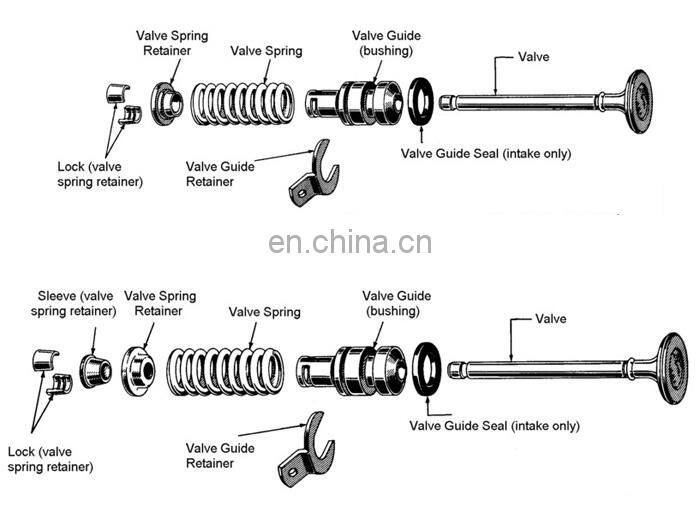 Valve Spring Retainer

Valve Spring

Valve Guide (bushing)

Valve

Lock (valve spring retainer)

Valve Guide Retainer

Valve Guide Seal (intake only)

en.china.cn

Sleeve (valve spring retainer)

Valve Spring Retainer

Valve Spring

Valve Guide (bushing)

Valve

Lock (valve spring retainer)

Valve Guide Retainer

Valve Guide Seal (intake only)