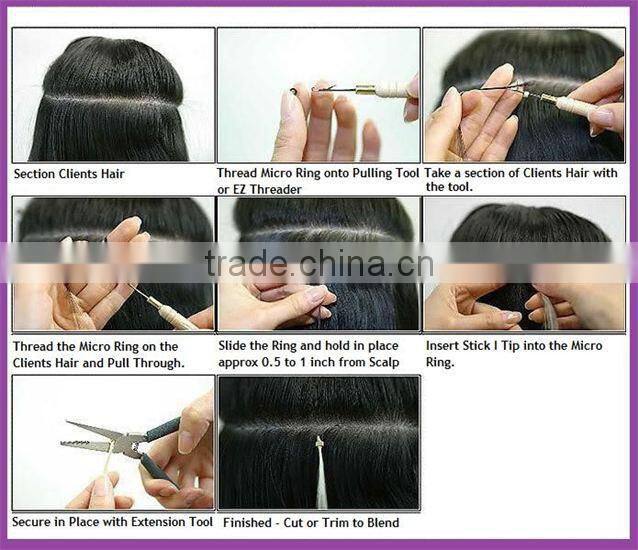 Section Clients Hair

Thread Micro Ring onto Pulling Tool or EZ Threader

Take a section of Clients Hair with the tool.

trade.china.cn

Thread the Micro Ring on the Clients Hair and Pull Through.

Slide the Ring and hold in place approx 0.5 to 1 inch from Scalp

Insert Stick I Tip into the Micro Ring.

Secure in Place with Extension Tool

Finished - Cut or Trim to Blend