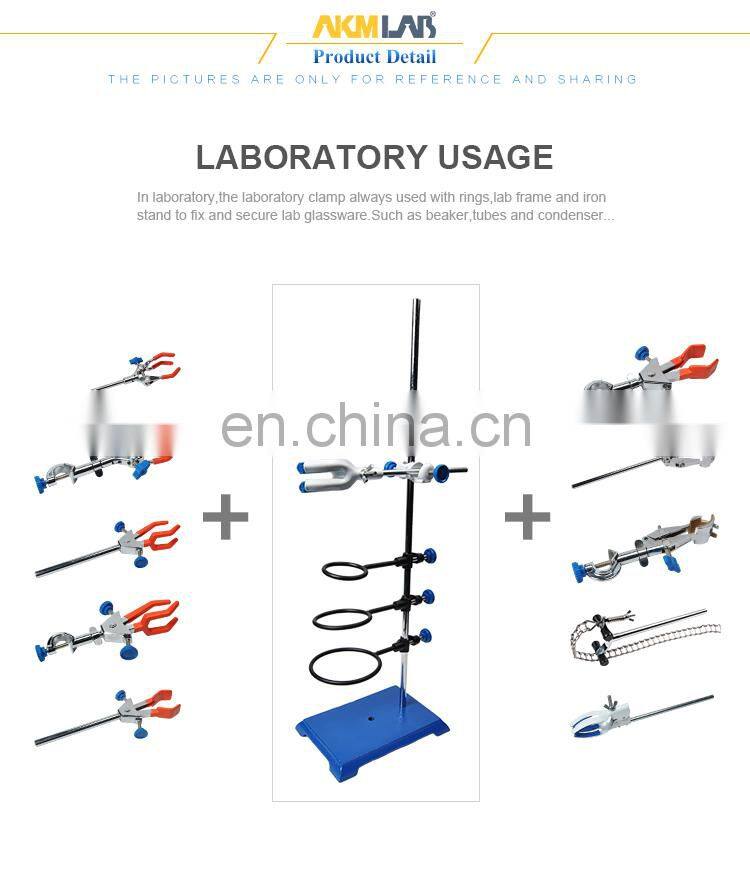 AKMLAB®
Product Detail
THE PICTURES ARE ONLY FOR REFERENCE AND SHARING

LABORATORY USAGE

In laboratory,the laboratory clamp always used with rings,lab frame and iron stand to fix and secure lab glassware.Such as beaker,tubes and condenser...

en.china.cn

+

+