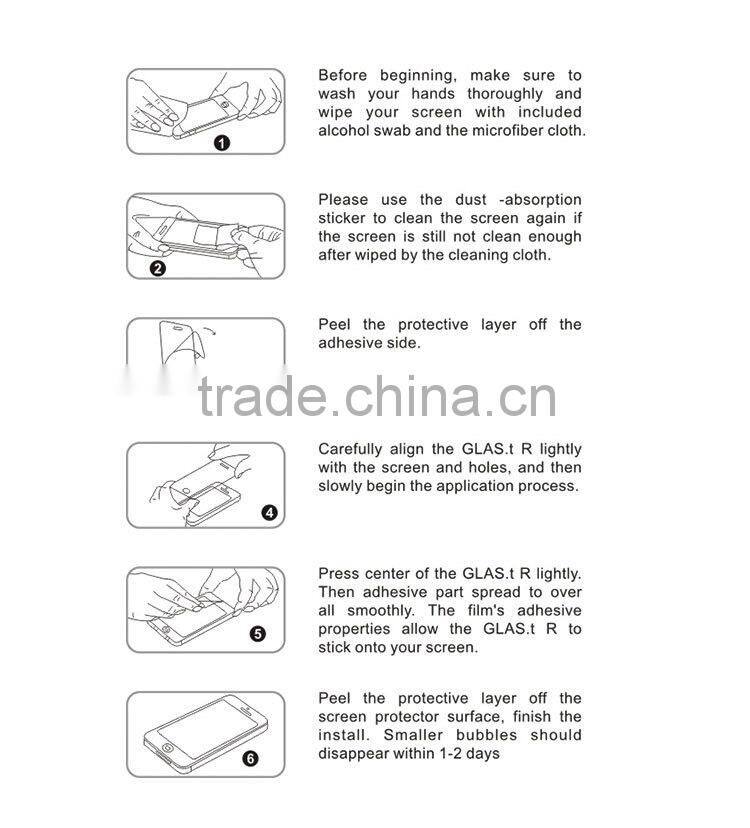 1

Before beginning, make sure to wash your hands thoroughly and wipe your screen with included alcohol swab and the microfiber cloth.

2

Please use the dust -absorption sticker to clean the screen again if the screen is still not clean enough after wiped by the cleaning cloth.

Peel the protective layer off the adhesive side.

trade.china.cn

4

Carefully align the GLAS.t R lightly with the screen and holes, and then slowly begin the application process.

5

Press center of the GLAS.t R lightly. Then adhesive part spread to over all smoothly. The film's adhesive properties allow the GLAS.t R to stick onto your screen.

6

Peel the protective layer off the screen protector surface, finish the install. Smaller bubbles should disappear within 1-2 days