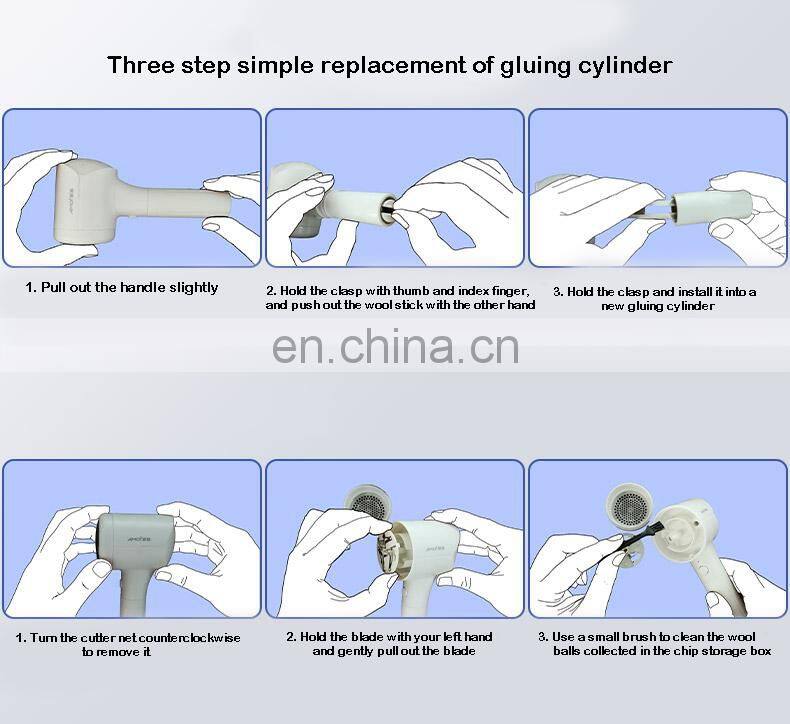 Three step simple replacement of gluing cylinder

1. Pull out the handle slightly

2. Hold the clasp with thumb and index finger, and push out the wool stick with the other hand

3. Hold the clasp and install it into a new gluing cylinder

en.china.cn

1. Turn the cutter net counterclockwise to remove it

2. Hold the blade with your left hand and gently pull out the blade

3. Use a small brush to clean the wool balls collected in the chip storage box