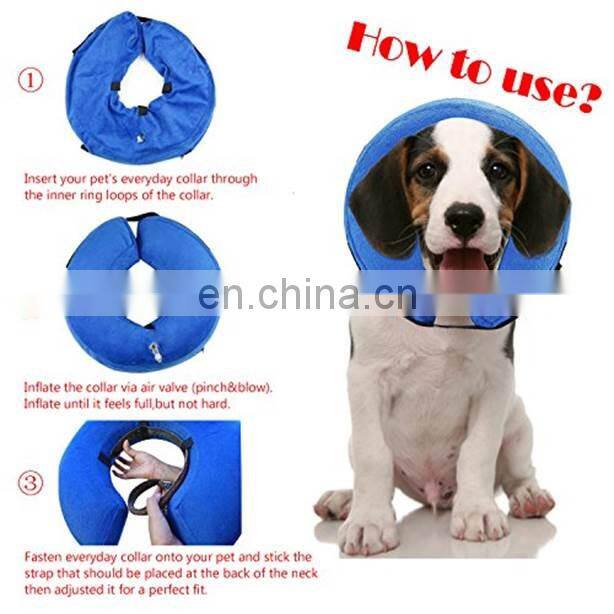 How to use?

①

Insert your pet's everyday collar through the inner ring loops of the collar.

en.china.cn

Inflate the collar via air valve (pinch&blow). Inflate until it feels full,but not hard.

③

Fasten everyday collar onto your pet and stick the strap that should be placed at the back of the neck then adjusted it for a perfect fit.