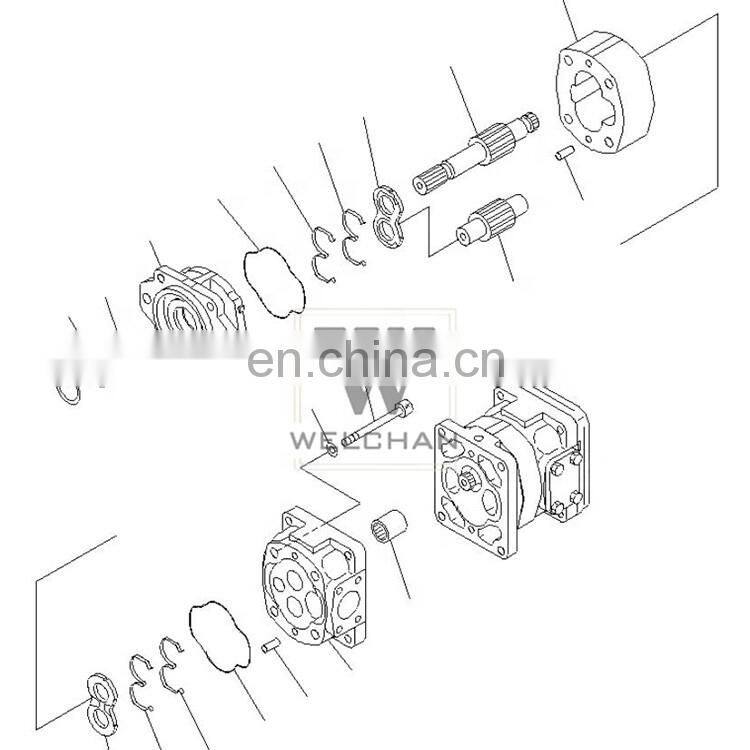 en.china.cn
WELCHAN