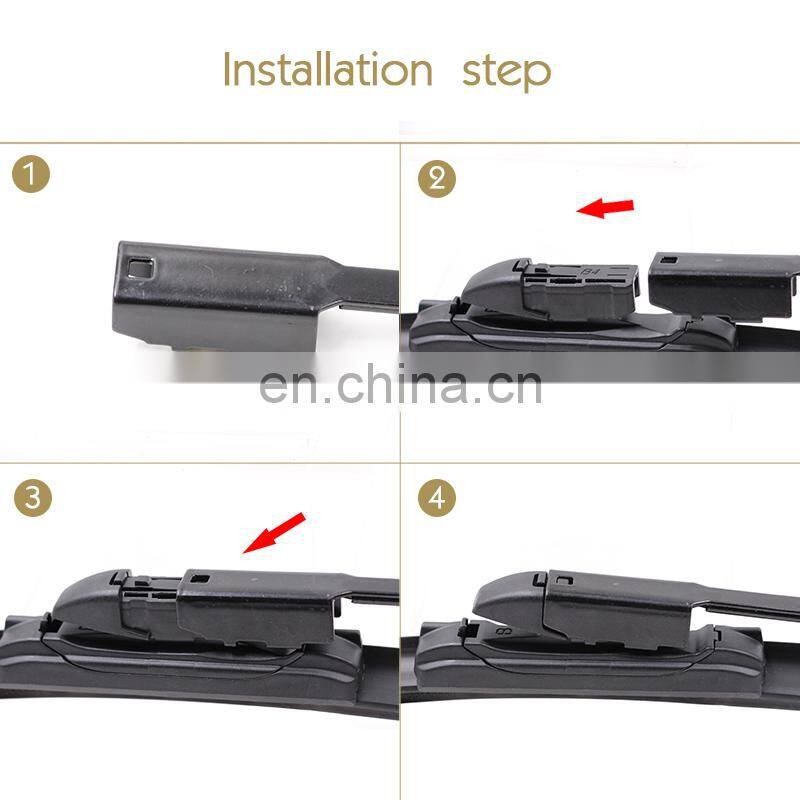 Installation step

1

2

B4

en.china.cn

3

4