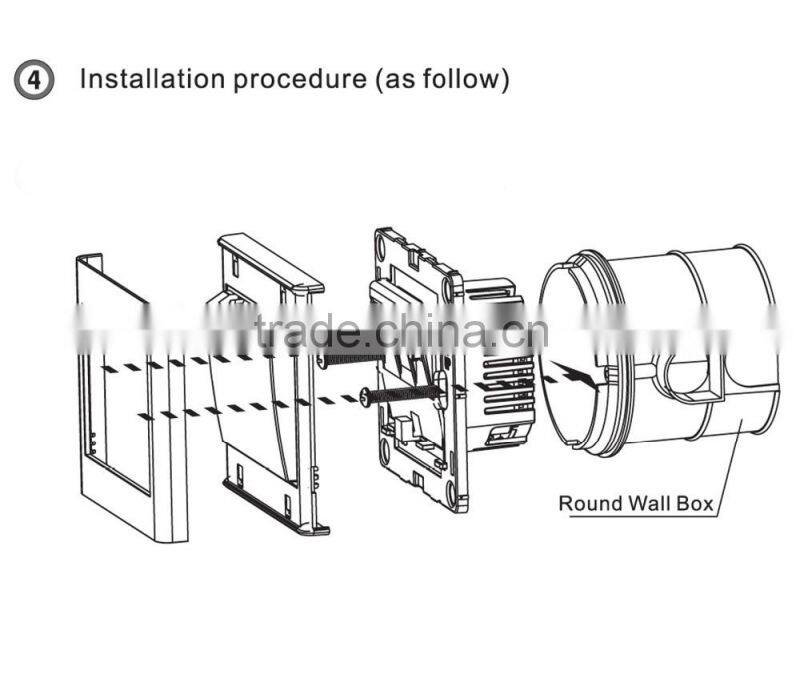 ④ Installation procedure (as follow)

trade.china.cn

Round Wall Box