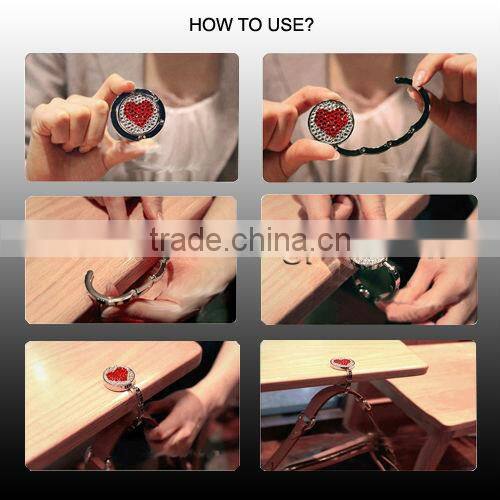 HOW TO USE?

trade.china.cn