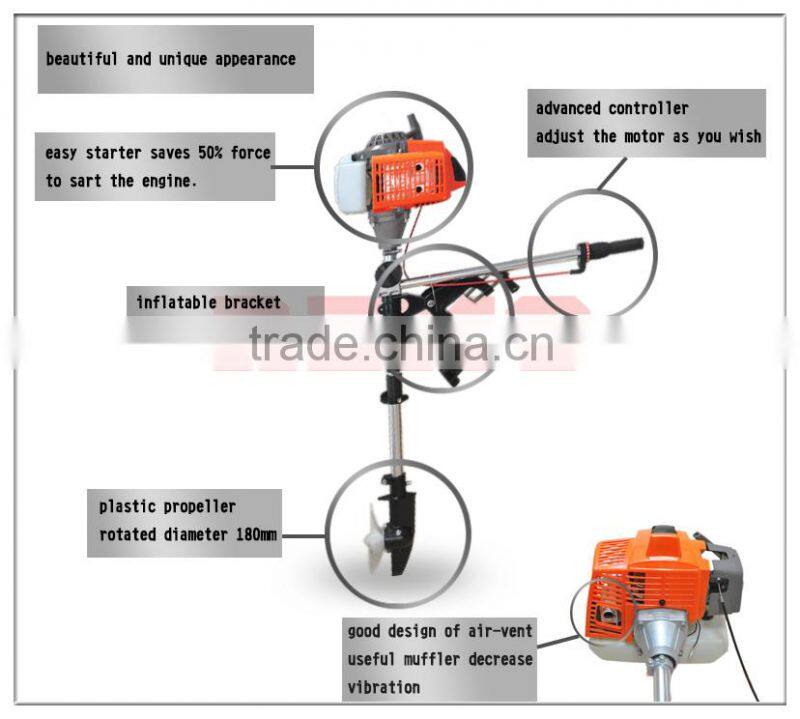 beautiful and unique appearance

easy starter saves 50% force to sart the engine.

advanced controller
adjust the motor as you wish

inflatable bracket

trade.china.cn

plastic propeller
rotated diameter 180mm

good design of air-vent
useful muffler decrease vibration