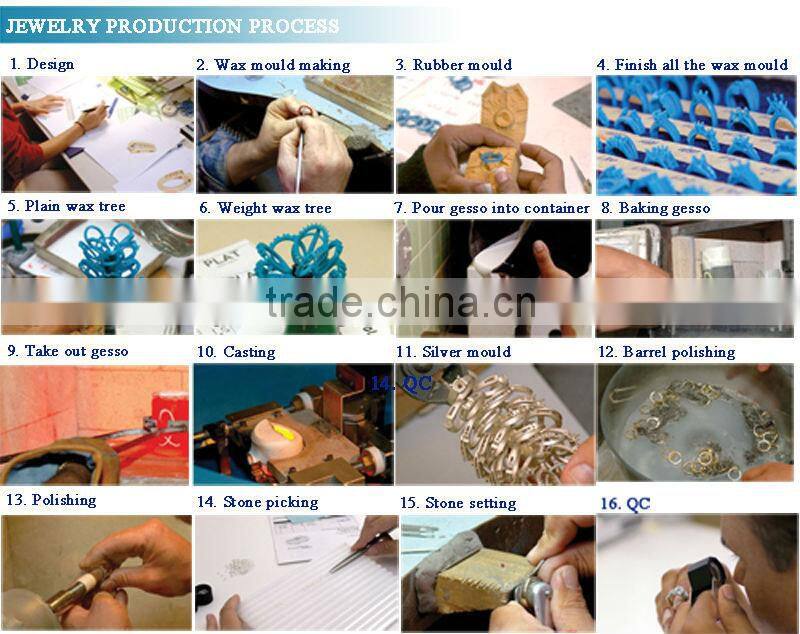 JEWELRY PRODUCTION PROCESS

1. Design

2. Wax mould making

3. Rubber mould

4. Finish all the wax mould

5. Plain wax tree

6. Weight wax tree

PLAT

7. Pour gesso into container

8. Baking gesso

trade.china.cn

9. Take out gesso

10. Casting

14. QC

11. Silver mould

12. Barrel polishing

13. Polishing

14. Stone picking

15. Stone setting

16. QC