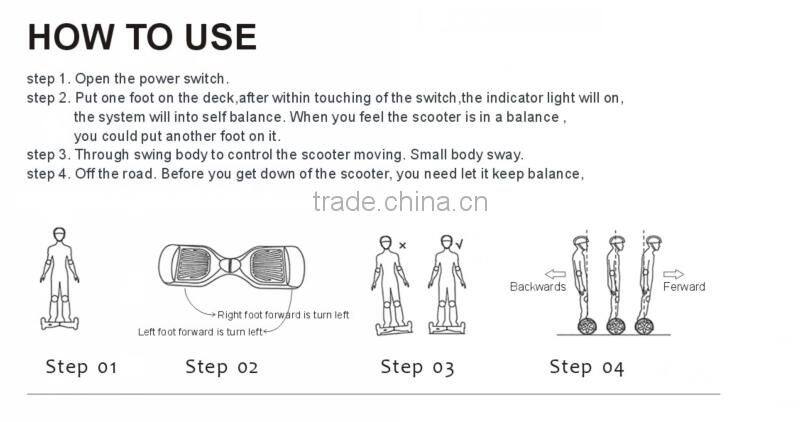 HOW TO USE

step 1. Open the power switch.
step 2. Put one foot on the deck,after within touching of the switch,the indicator light will on, the system will into self balance. When you feel the scooter is in a balance , you could put another foot on it.
step 3. Through swing body to control the scooter moving. Small body sway.
step 4. Off the road. Before you get down of the scooter, you need let it keep balance,

trade.china.cn

Right foot forward is turn left
Left foot forward is turn left
×
√
Backwards
Ferward

Step 01
Step 02
Step 03
Step 04