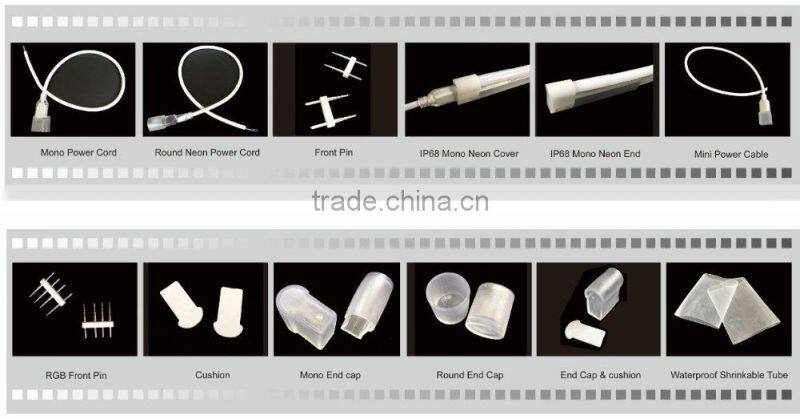 Mono Power Cord

Round Neon Power Cord

Front Pin

IP68 Mono Neon Cover

IP68 Mono Neon End

Mini Power Cable

trade.china.cn

RGB Front Pin

Cushion

Mono End cap

Round End Cap

End Cap & cushion

Waterproof Shrinkable Tube