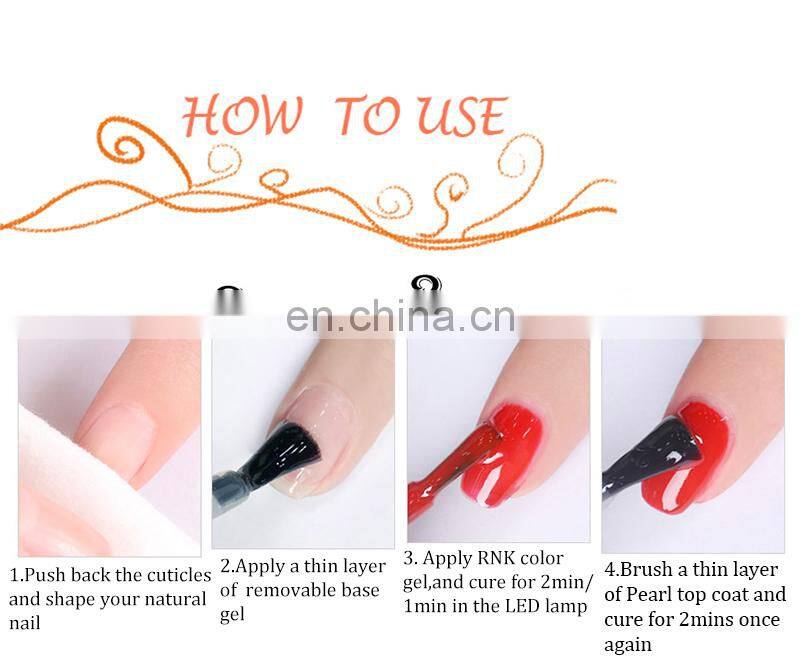 HOW TO USE

en.china.cn

1.Push back the cuticles and shape your natural nail

2.Apply a thin layer of removable base gel

3. Apply RNK color gel,and cure for 2min/ 1min in the LED lamp

4.Brush a thin layer of Pearl top coat and cure for 2mins once again