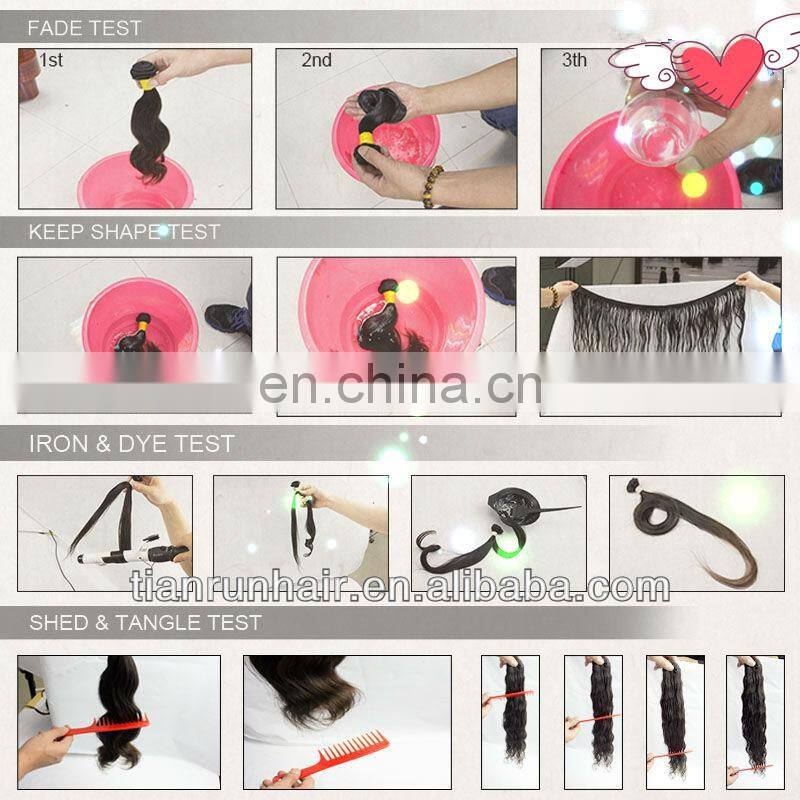 FADE TEST

1st

2nd

3th

KEEP SHAPE TEST

en.china.cn

IRON & DYE TEST

tianrunhair.en.alibaba.com

SHED & TANGLE TEST