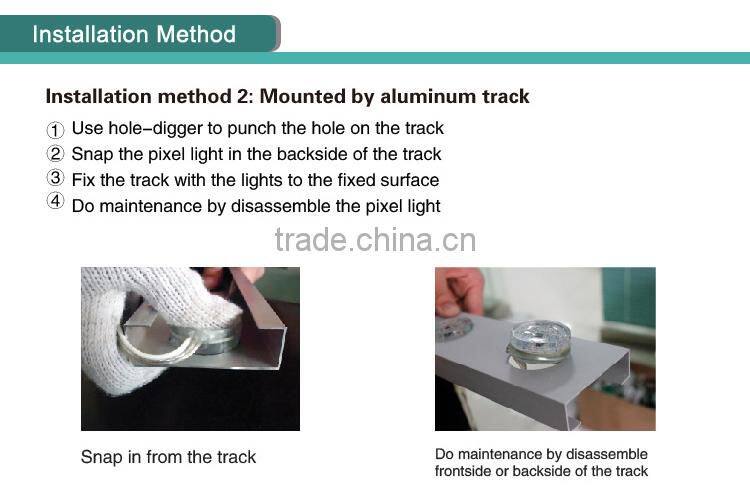 Installation Method

Installation method 2: Mounted by aluminum track

① Use hole-digger to punch the hole on the track
② Snap the pixel light in the backside of the track
③ Fix the track with the lights to the fixed surface
④ Do maintenance by disassemble the pixel light

trade.china.cn

Snap in from the track

Do maintenance by disassemble frontside or backside of the track