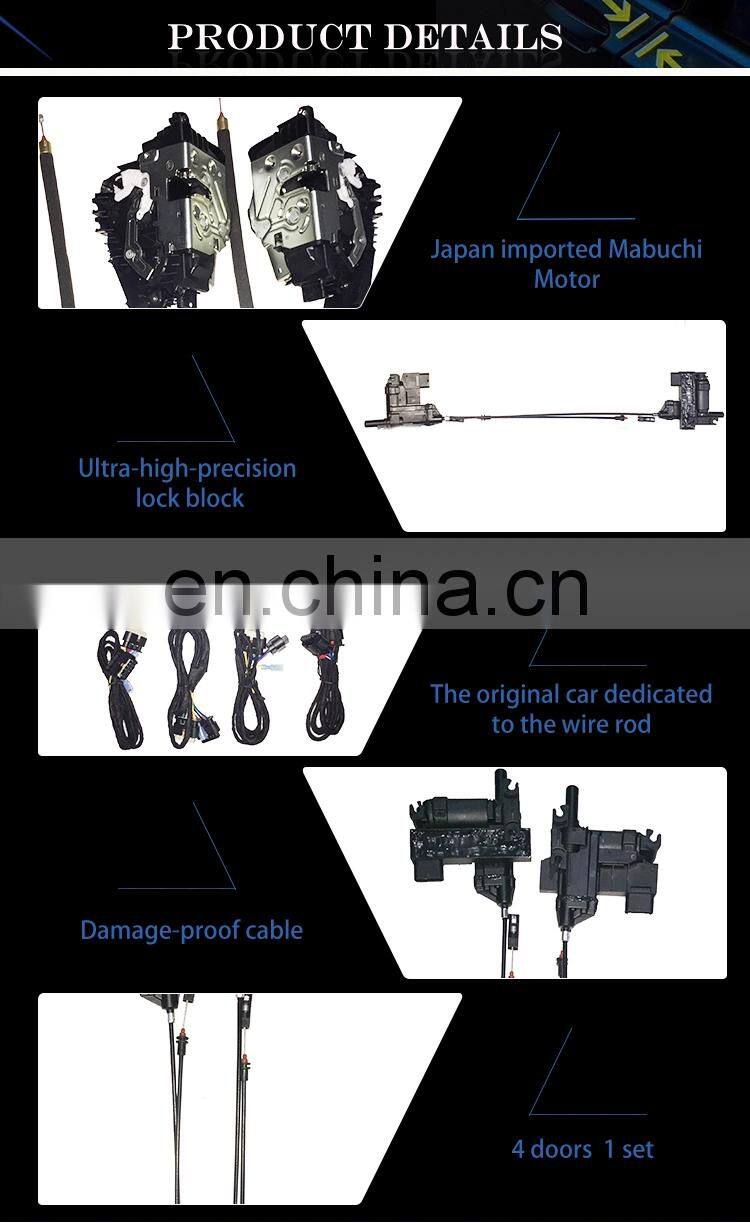 PRODUCT DETAILS

Japan imported Mabuchi Motor

Ultra-high-precision lock block

en.china.cn

The original car dedicated to the wire rod

Damage-proof cable

4 doors 1 set