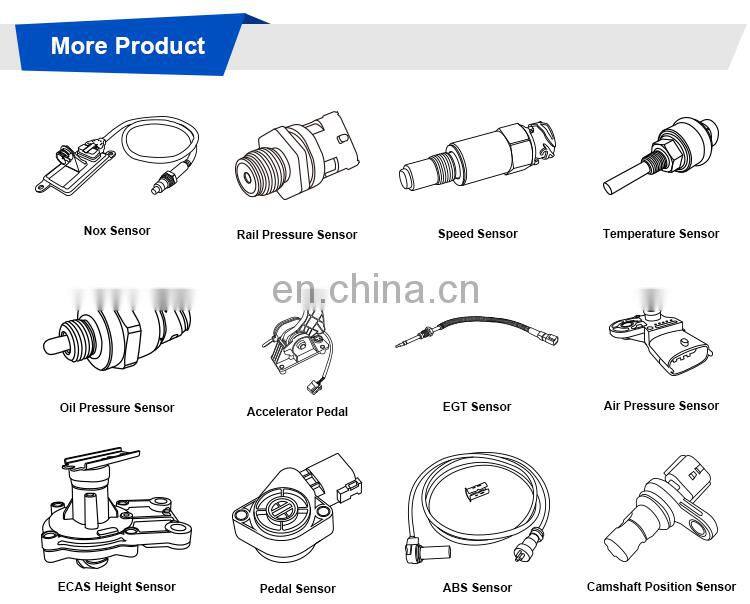 More Product

Nox Sensor

Rail Pressure Sensor

Speed Sensor

Temperature Sensor

en.china.cn

Oil Pressure Sensor

Accelerator Pedal

EGT Sensor

Air Pressure Sensor

ECAS Height Sensor

Pedal Sensor

ABS Sensor

Camshaft Position Sensor