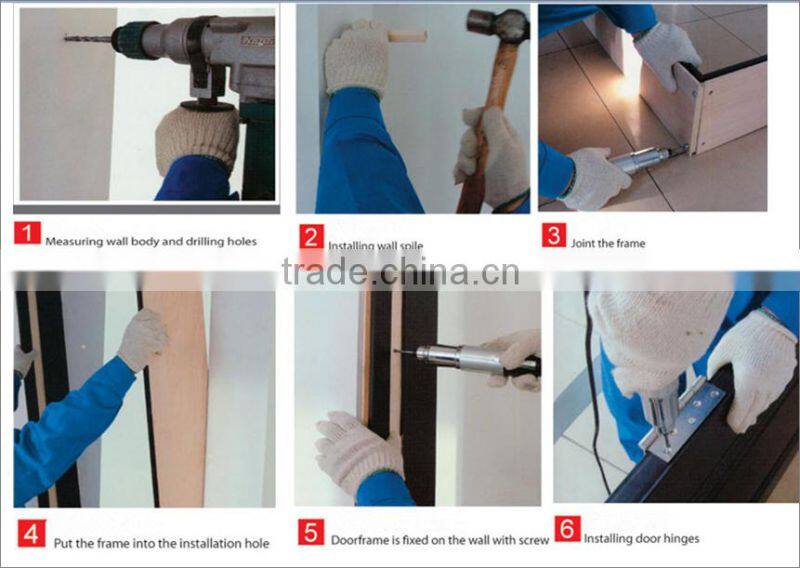 1 Measuring wall body and drilling holes

2 Installing wall spile

3 Joint the frame

trade.china.cn

4 Put the frame into the installation hole

5 Doorframe is fixed on the wall with screw

6 Installing door hinges