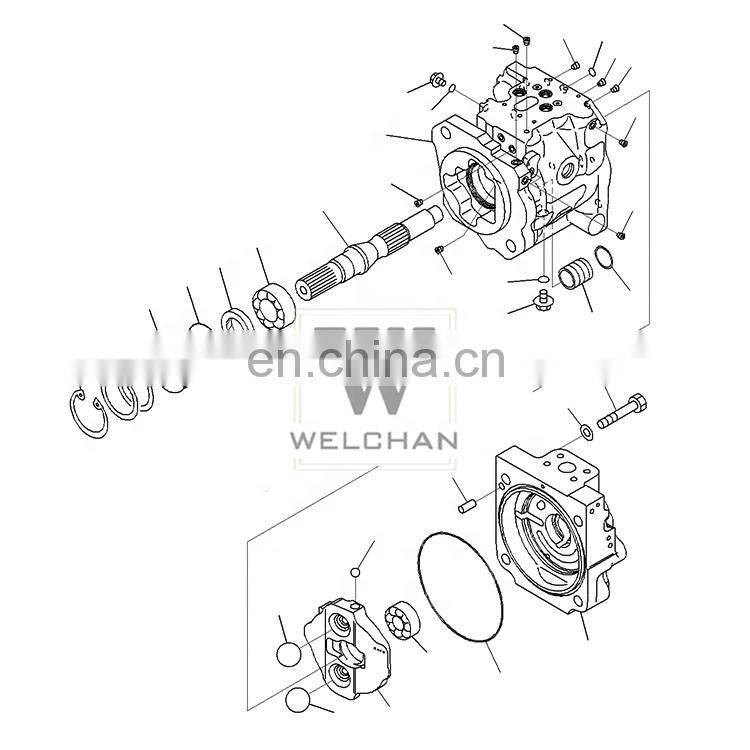 en.china.cn
WELCHAN