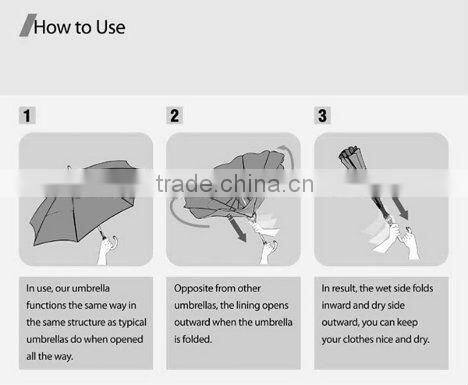 How to Use

1

2

3

trade.china.cn

In use, our umbrella functions the same way in the same structure as typical umbrellas do when opened all the way.

Opposite from other umbrellas, the lining opens outward when the umbrella is folded.

In result, the wet side folds inward and dry side outward, you can keep your clothes nice and dry.