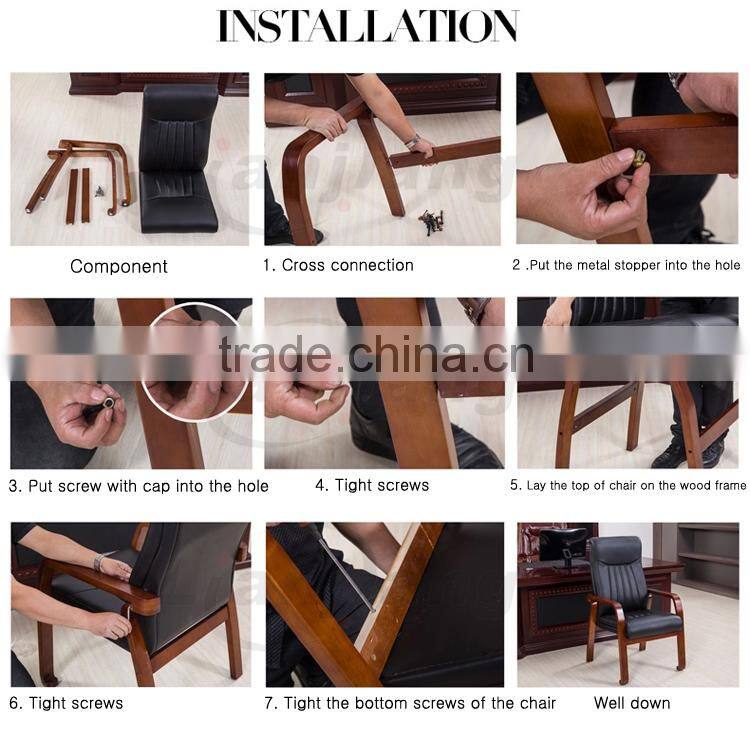 INSTALLATION

Component

1. Cross connection

2 .Put the metal stopper into the hole

trade.china.cn

3. Put screw with cap into the hole

4. Tight screws

5. Lay the top of chair on the wood frame

6. Tight screws

7. Tight the bottom screws of the chair

Well down