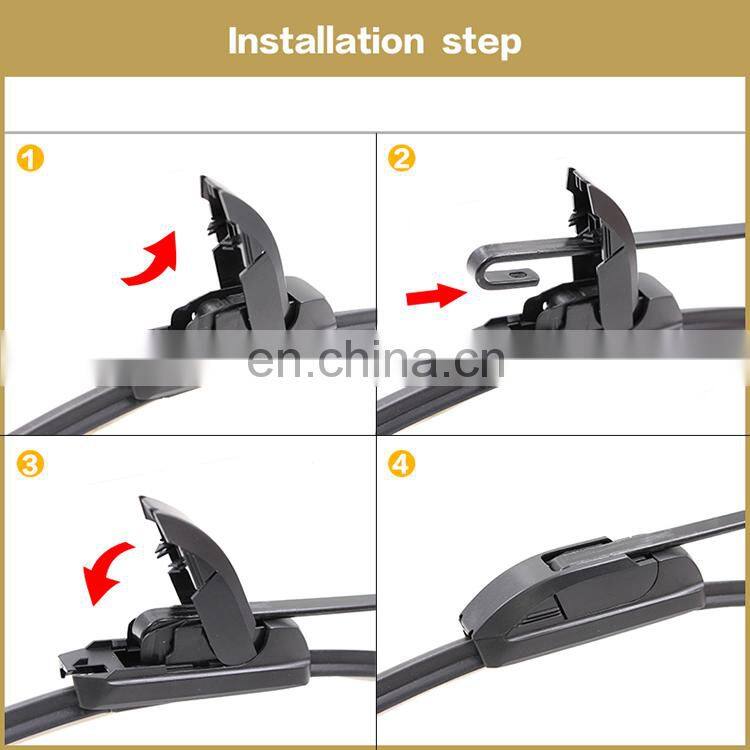 Installation step

1

2

en.china.cn

3

4