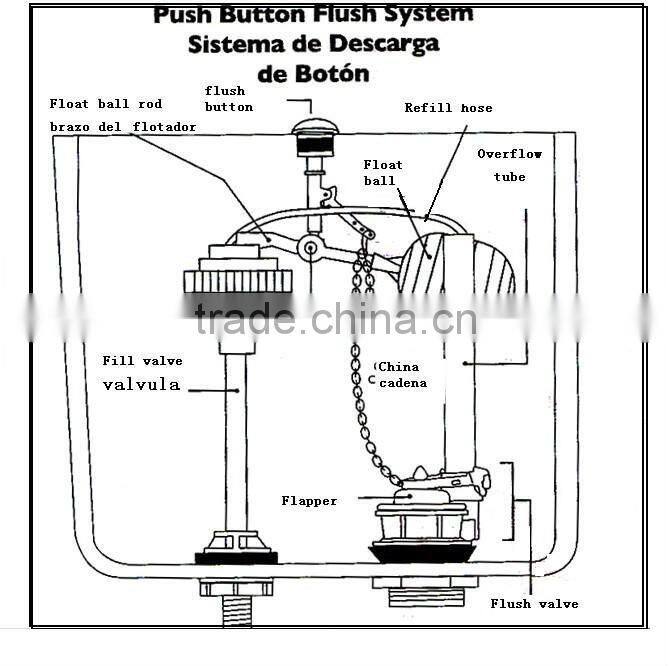 Push Button Flush System
Sistema de Descarga
de Botón

Float ball rod
brazo del flotador

flush
button

Refill hose

Float
ball

Overflow
tube

trade.china.cn

Fill valve
valvula

(China
C cadena

Flapper

Flush valve