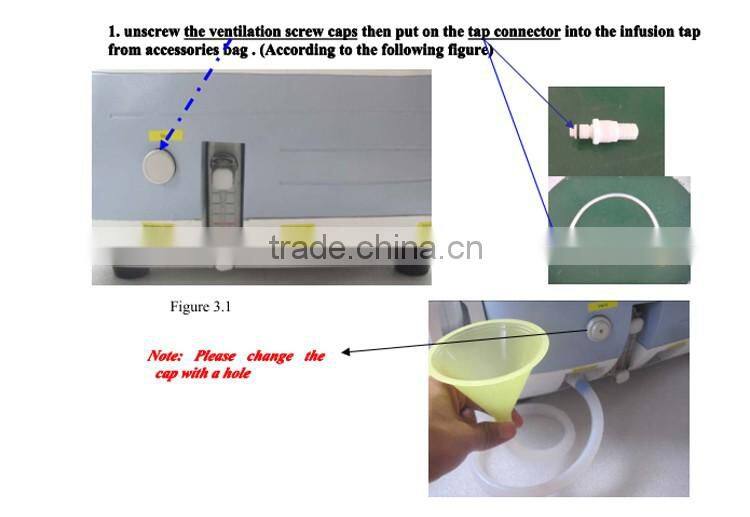 1. unscrew the ventilation screw caps then put on the tap connector into the infusion tap from accessories bag . (According to the following figure)

trade.china.cn

Figure 3.1

Note: Please change the cap with a hole