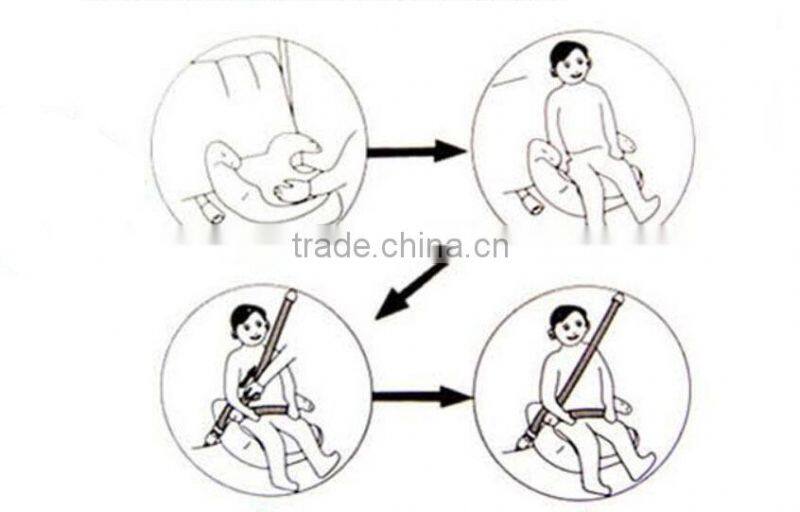 trade.china.cn