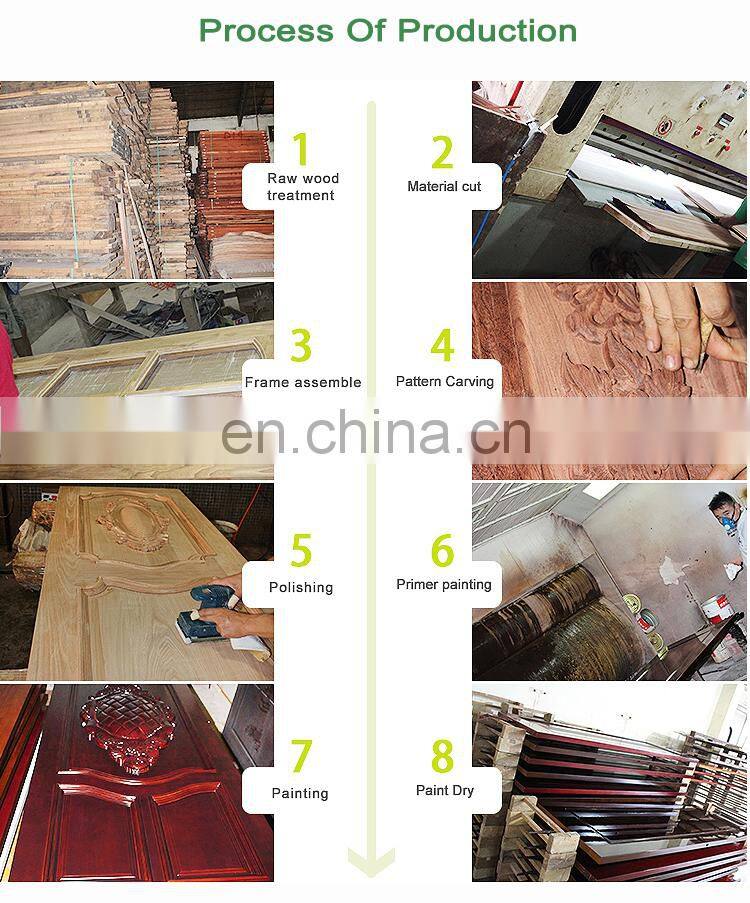 Process Of Production

1
Raw wood treatment

2
Material cut

3
Frame assemble

4
Pattern Carving

en.china.cn

5
Polishing

6
Primer painting

7
Painting

8
Paint Dry