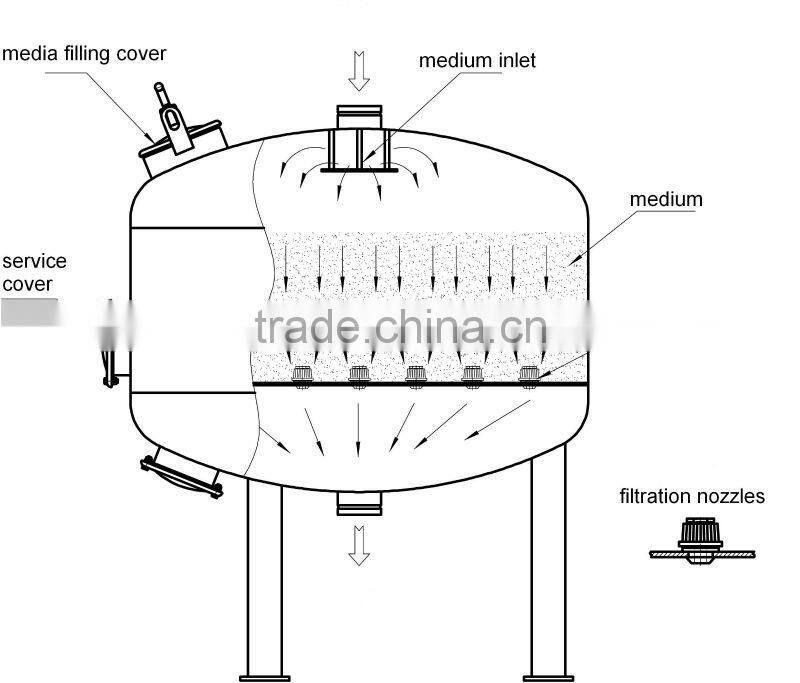 media filling cover

medium inlet

medium

service cover

trade.china.cn

filtration nozzles