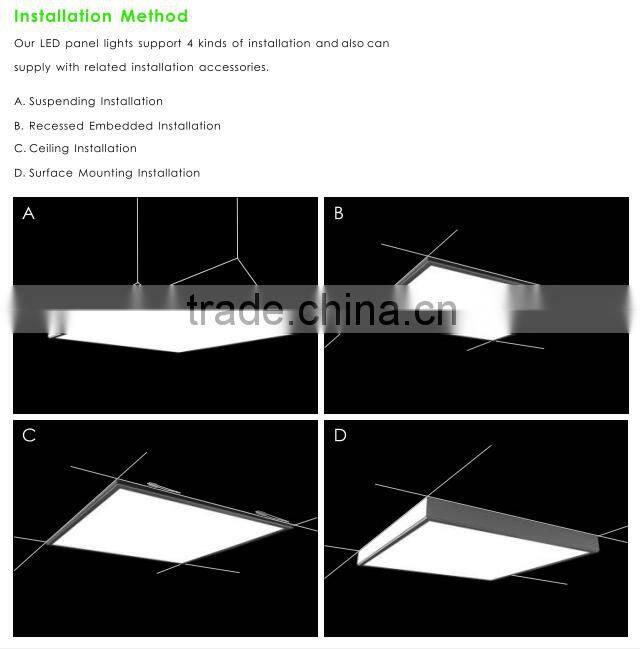 Installation Method

Our LED panel lights support 4 kinds of installation and also can supply with related installation accessories.

A. Suspending Installation

B. Recessed Embedded Installation

C. Ceiling Installation

D. Surface Mounting Installation

A

B

trade.china.cn

C

D