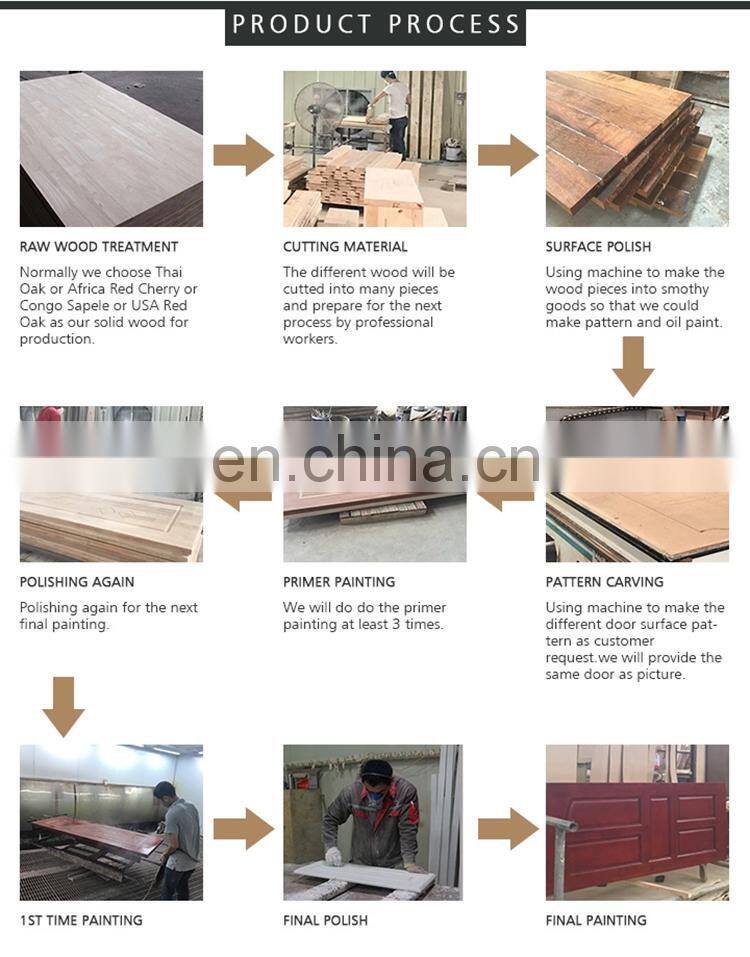 PRODUCT PROCESS

RAW WOOD TREATMENT

Normally we choose Thai Oak or Africa Red Cherry or Congo Sapele or USA Red Oak as our solid wood for production.

CUTTING MATERIAL

The different wood will be cutted into many pieces and prepare for the next process by professional workers.

SURFACE POLISH

Using machine to make the wood pieces into smothy goods so that we could make pattern and oil paint.

en.china.cn

POLISHING AGAIN

Polishing again for the next final painting.

PRIMER PAINTING

We will do do the primer painting at least 3 times.

PATTERN CARVING

Using machine to make the different door surface pattern as customer request.we will provide the same door as picture.

1ST TIME PAINTING

FINAL POLISH

FINAL PAINTING