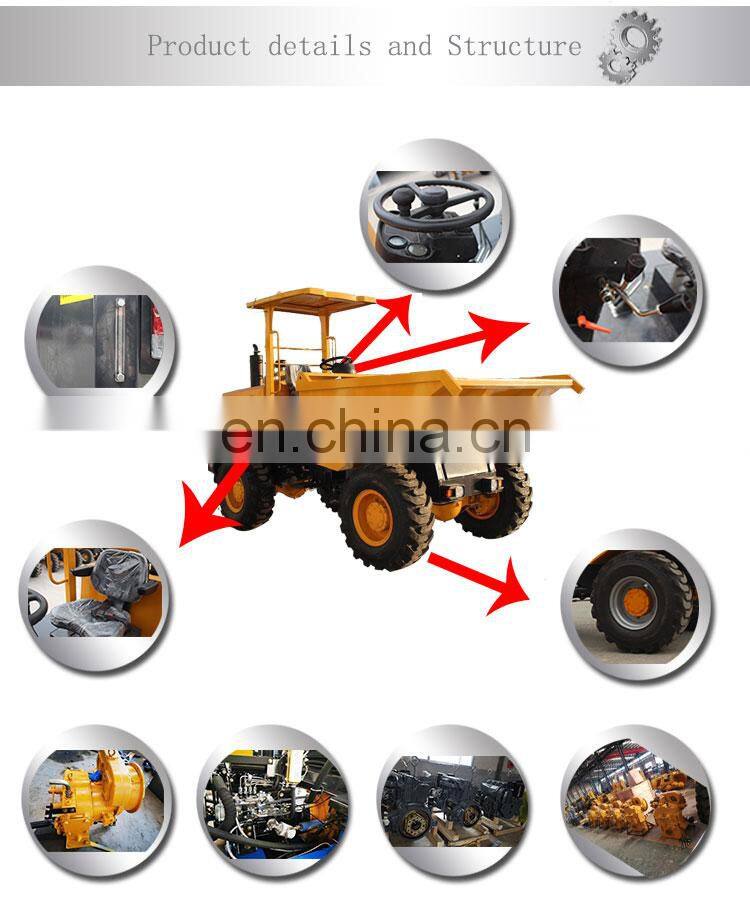 Product details and Structure

en.china.cn